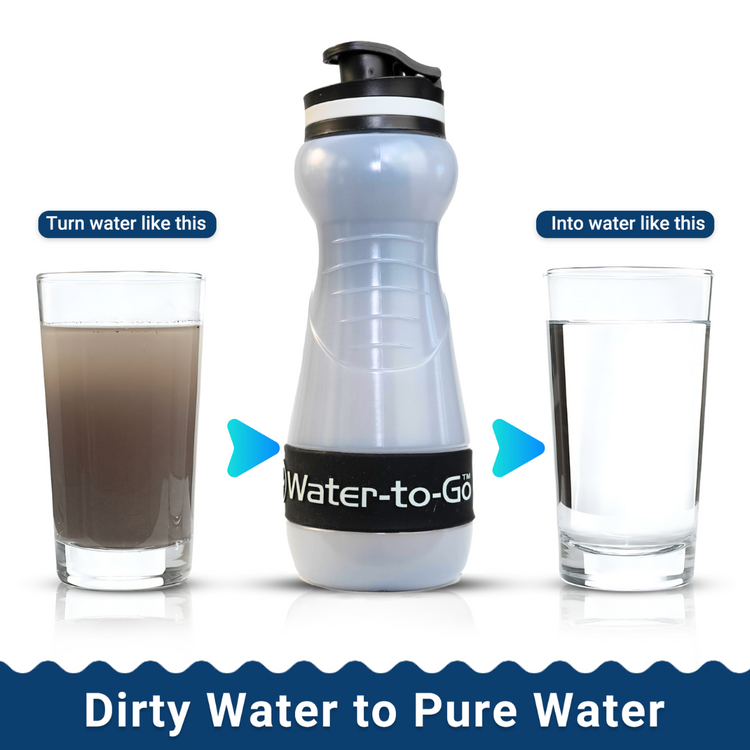 Turn water like this

Water-to-Go™

Into water like this

Dirty Water to Pure Water