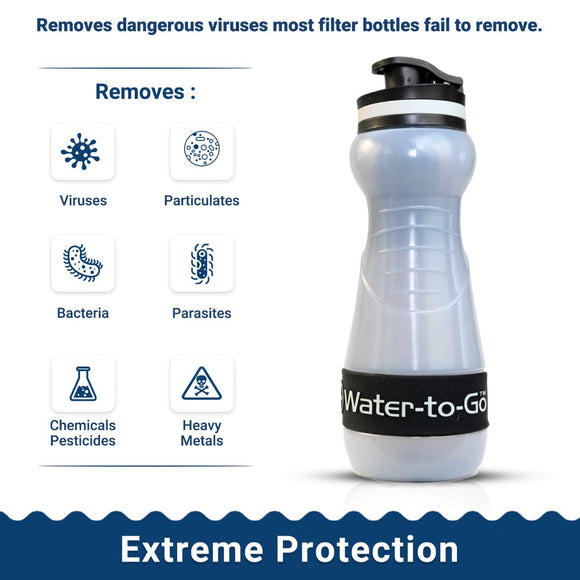 Removes dangerous viruses most filter bottles fail to remove.

Removes :

Viruses

Particulates

Bacteria

Parasites

Chemicals Pesticides

Heavy Metals

Water-to-Go™

Extreme Protection